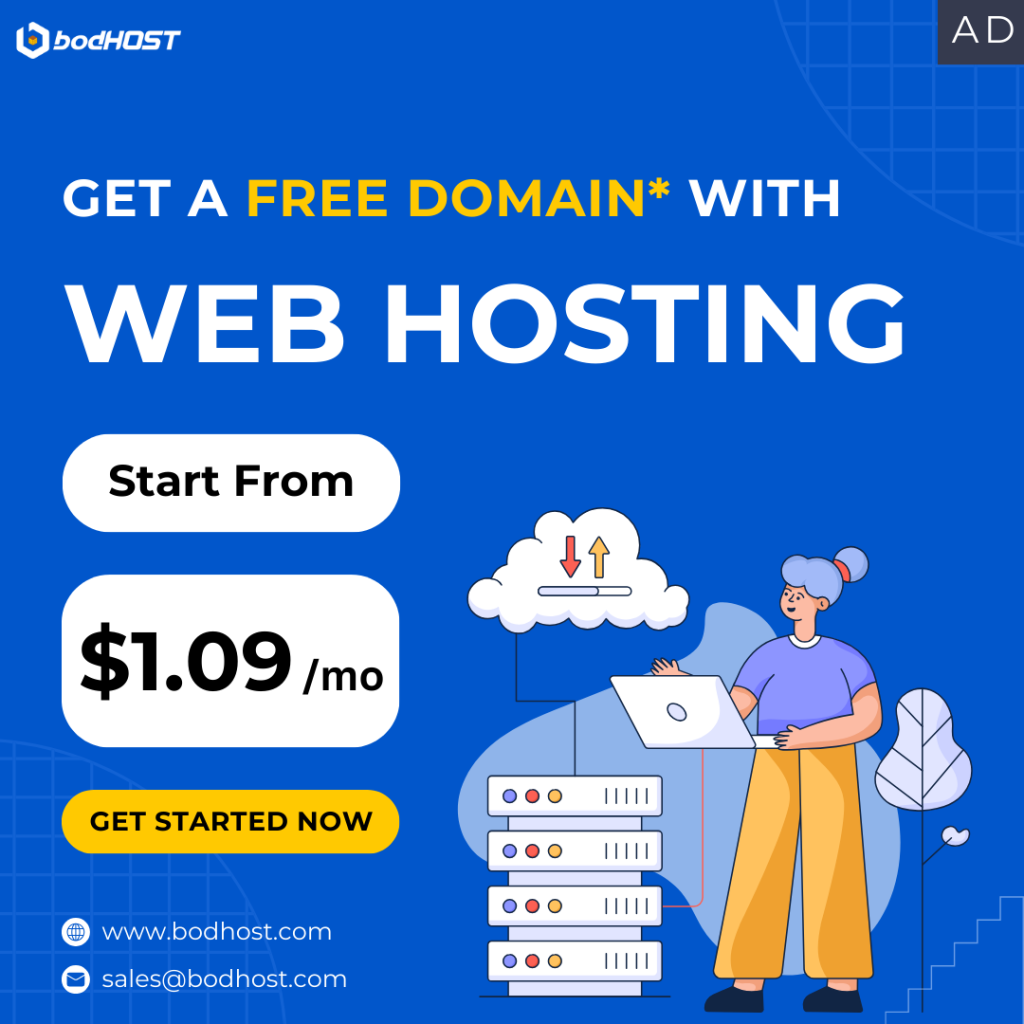 bodHOST

AD

GET A FREE DOMAIN* WITH

WEB HOSTING

Start From

$1.09 /mo

GET STARTED NOW

www.bodhost.com

sales@bodhost.com